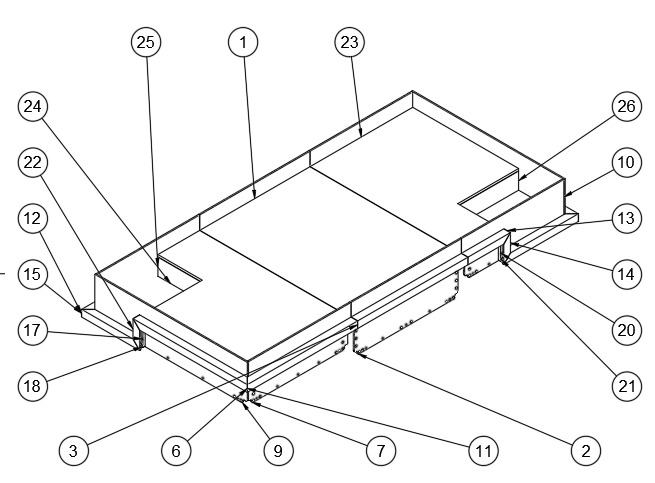 25
1
23
24
26
22
10
12
13
15
14
17
20
18
21
3
6
9
7
11
2